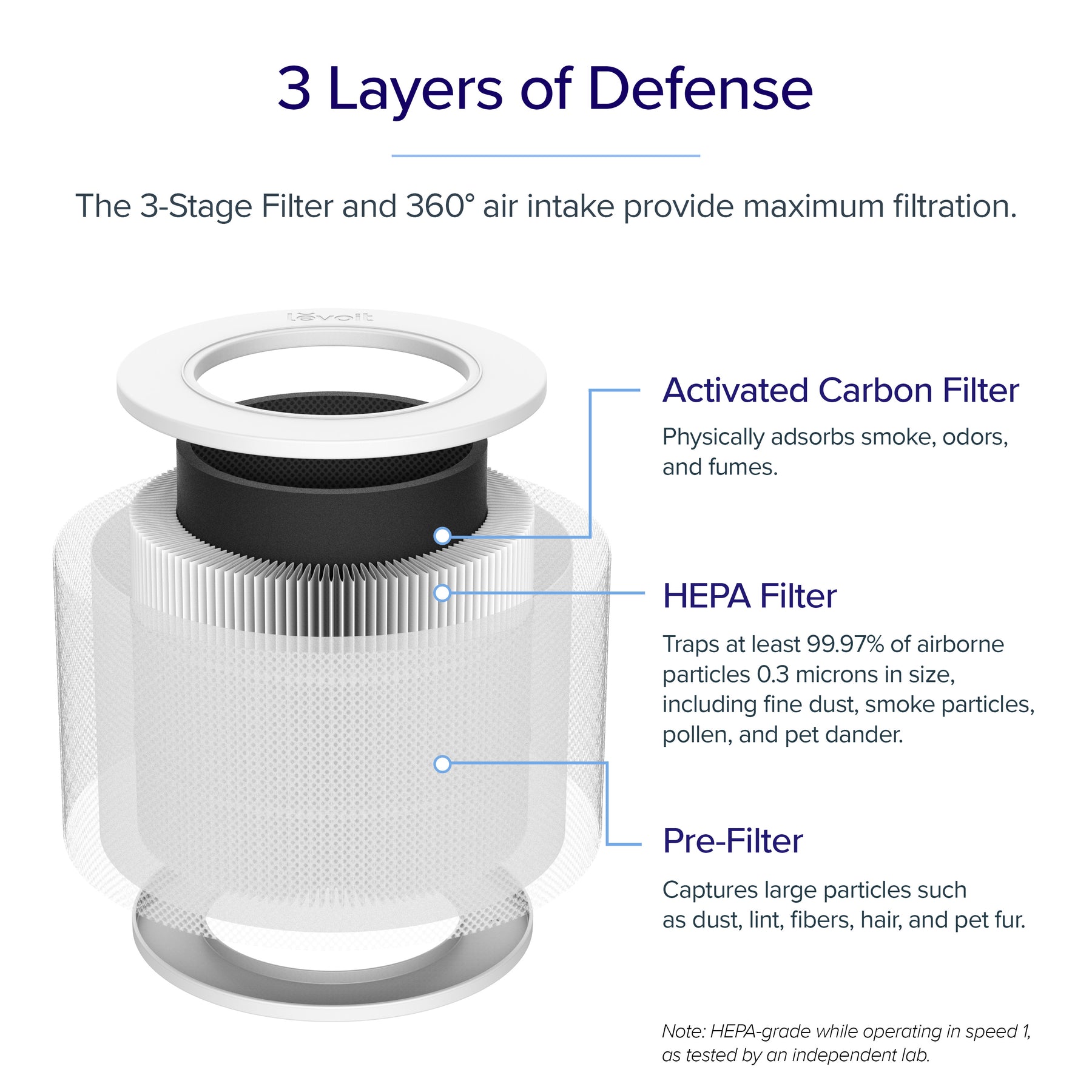 3 Layers of Defense

The 3-Stage Filter and 360° air intake provide maximum filtration.

levoit

Activated Carbon Filter

Physically adsorbs smoke, odors, and fumes.

HEPA Filter

Traps at least 99.97% of airborne particles 0.3 microns in size, including fine dust, smoke particles, pollen, and pet dander.

Pre-Filter

Captures large particles such as dust, lint, fibers, hair, and pet fur.

Note: HEPA-grade while operating in speed 1, as tested by an independent lab.