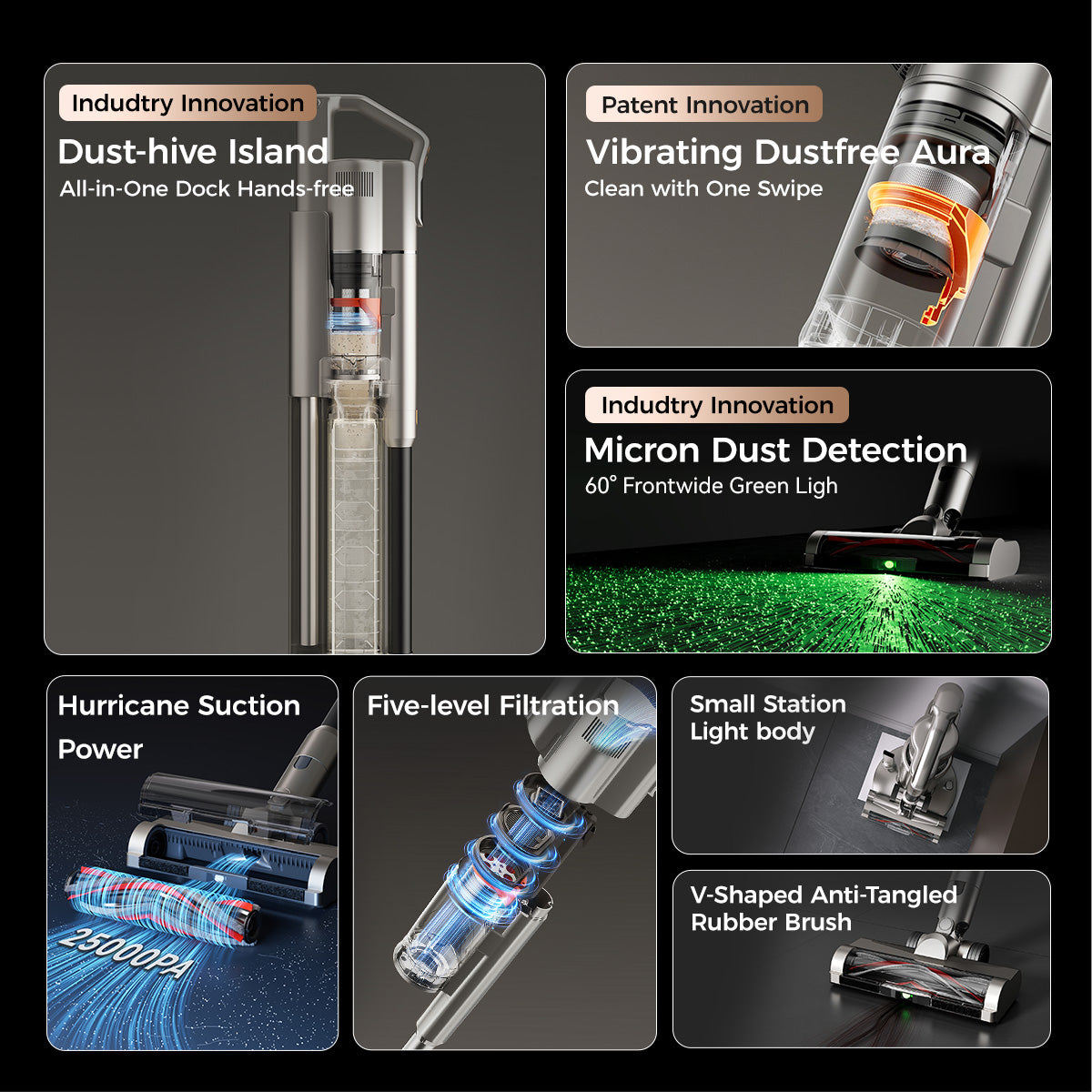 Indudtry Innovation
Dust-hive Island
All-in-One Dock Hands-free

Patent Innovation
Vibrating Dustfree Aura
Clean with One Swipe

Indudtry Innovation
Micron Dust Detection
60° Frontwide Green Ligh

Hurricane Suction Power

25000PA

Five-level Filtration

Small Station
Light body

V-Shaped Anti-Tangled Rubber Brush