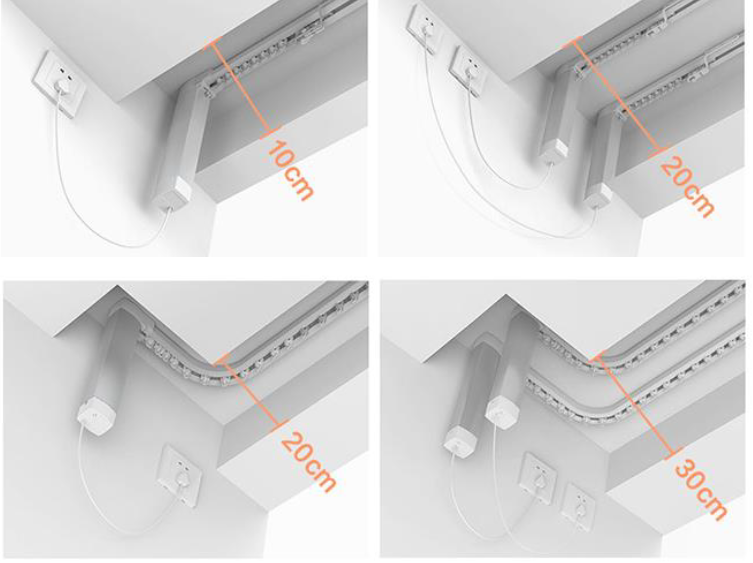 10cm

20cm

20cm

30cm