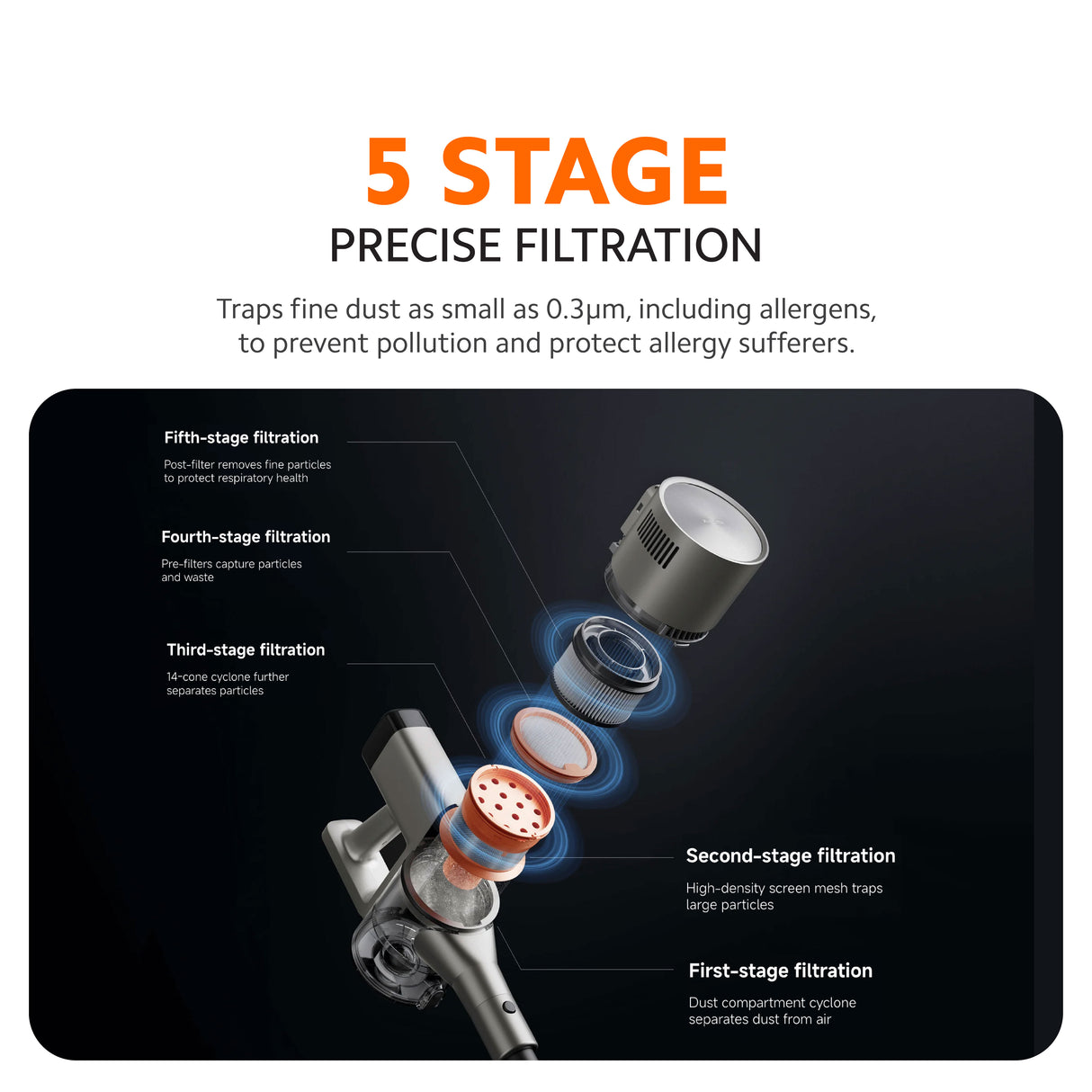 5 STAGE
PRECISE FILTRATION

Traps fine dust as small as 0.3μm, including allergens, to prevent pollution and protect allergy sufferers.

Fifth-stage filtration
Post-filter removes fine particles to protect respiratory health

Fourth-stage filtration
Pre-filters capture particles and waste

Third-stage filtration
14-cone cyclone further separates particles

Second-stage filtration
High-density screen mesh traps large particles

First-stage filtration
Dust compartment cyclone separates dust from air