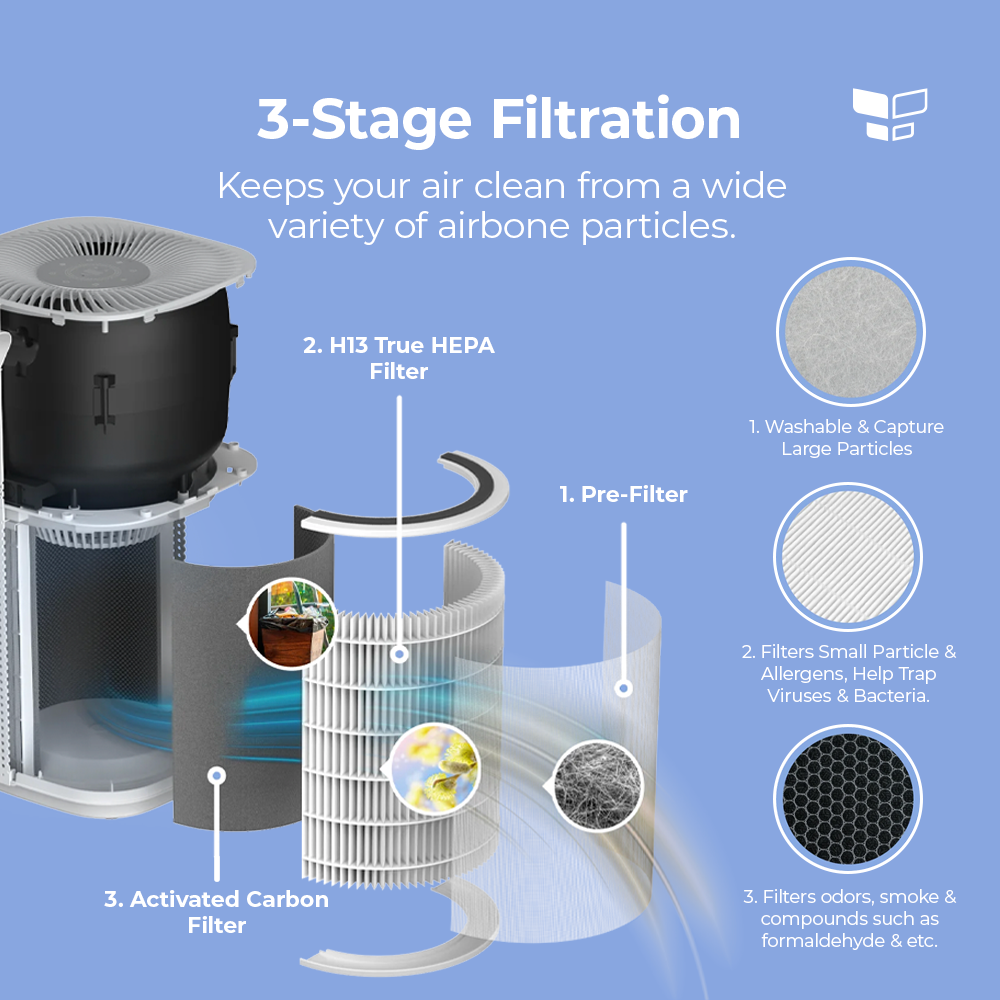 3-Stage Filtration

Keeps your air clean from a wide variety of airbone particles.

2. H13 True HEPA Filter

1. Pre-Filter

3. Activated Carbon Filter

1. Washable & Capture Large Particles

2. Filters Small Particle & Allergens, Help Trap Viruses & Bacteria.

3. Filters odors, smoke & compounds such as formaldehyde & etc.