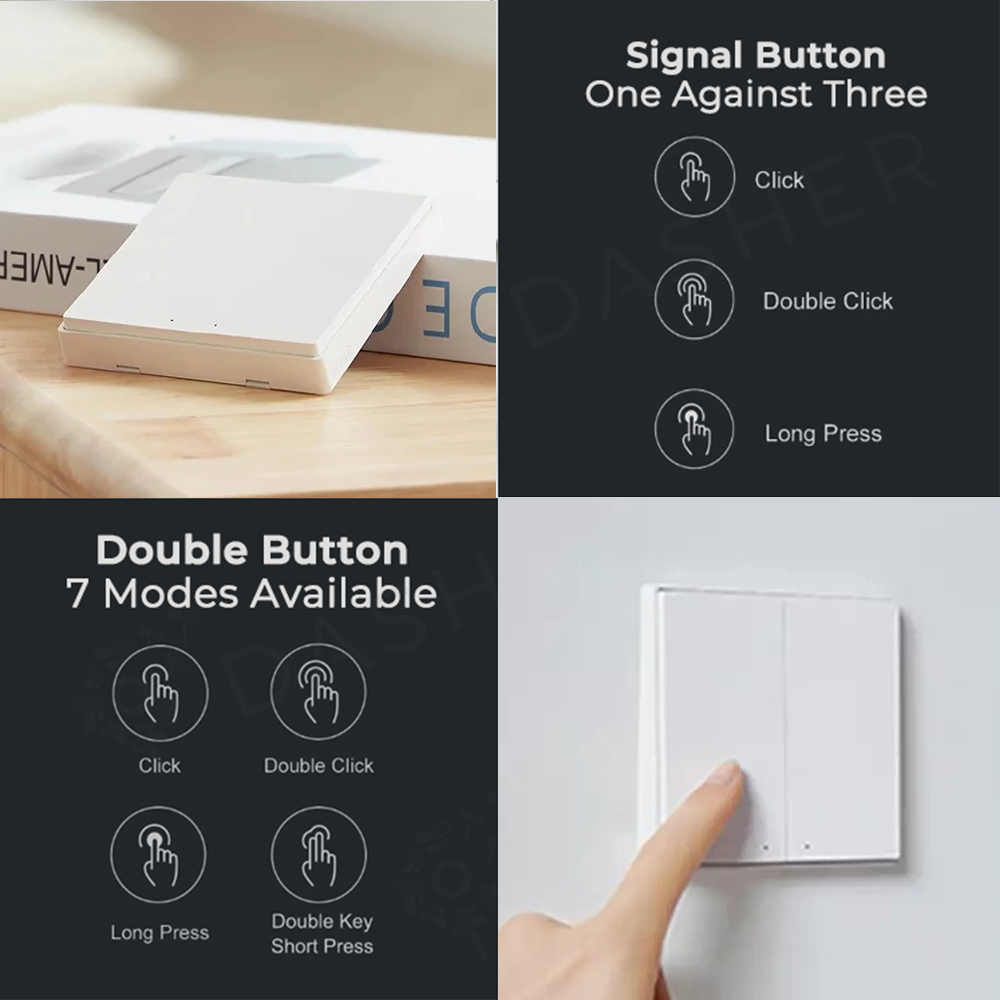 L-AMER

DE

Signal Button
One Against Three

Click

Double Click

Long Press

DASHER

Double Button
7 Modes Available

Click

Double Click

Long Press

Double Key
Short Press