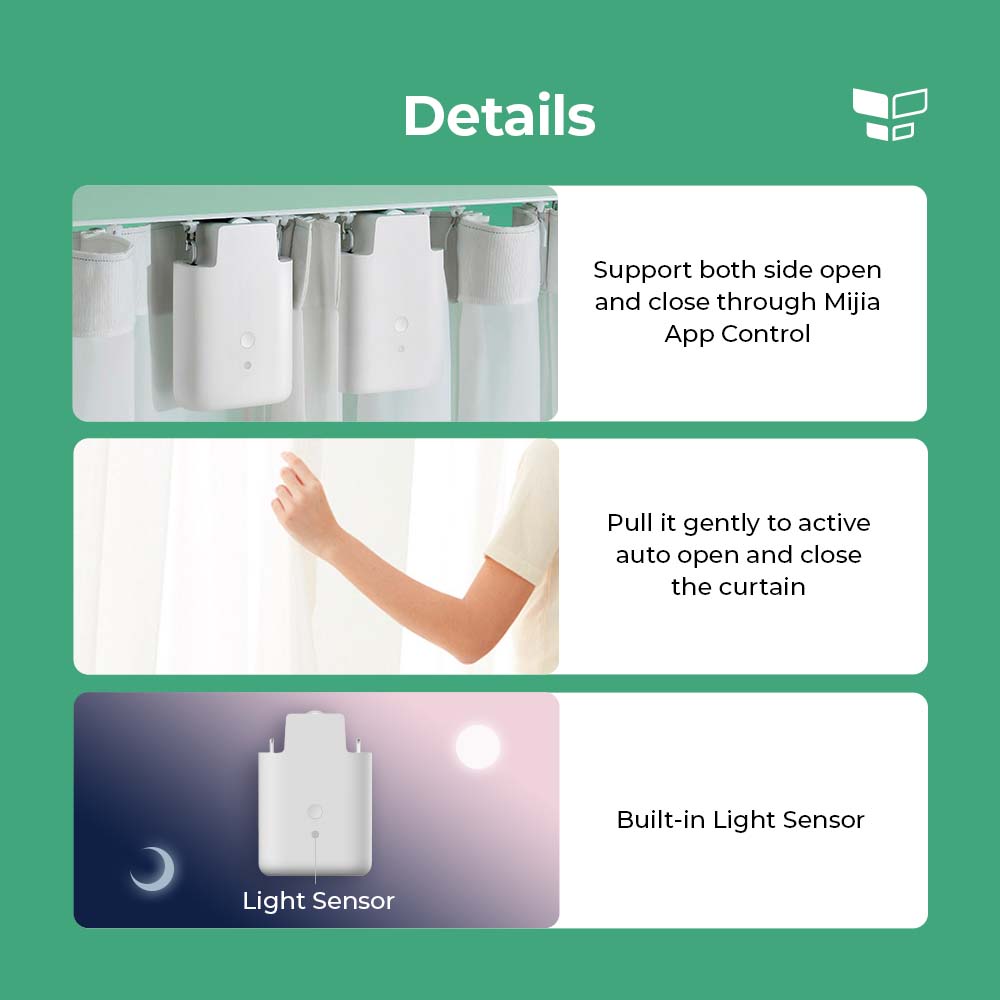 Details

Support both side open and close through Mijia App Control

Pull it gently to active auto open and close the curtain

Light Sensor

Built-in Light Sensor