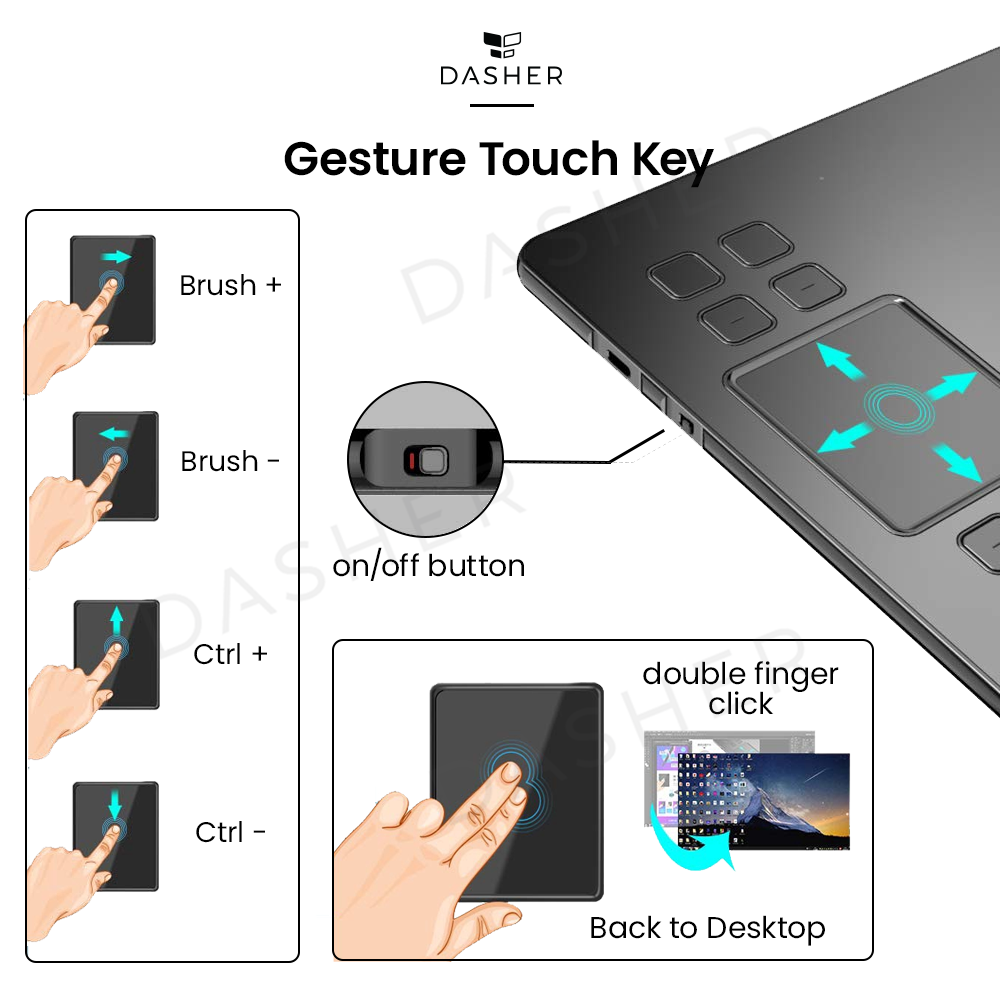 DASHER

Gesture Touch Key

Brush +

Brush -

Ctrl +

Ctrl -

on/off button

double finger click

Back to Desktop

DASHER

DASHER

DASHER