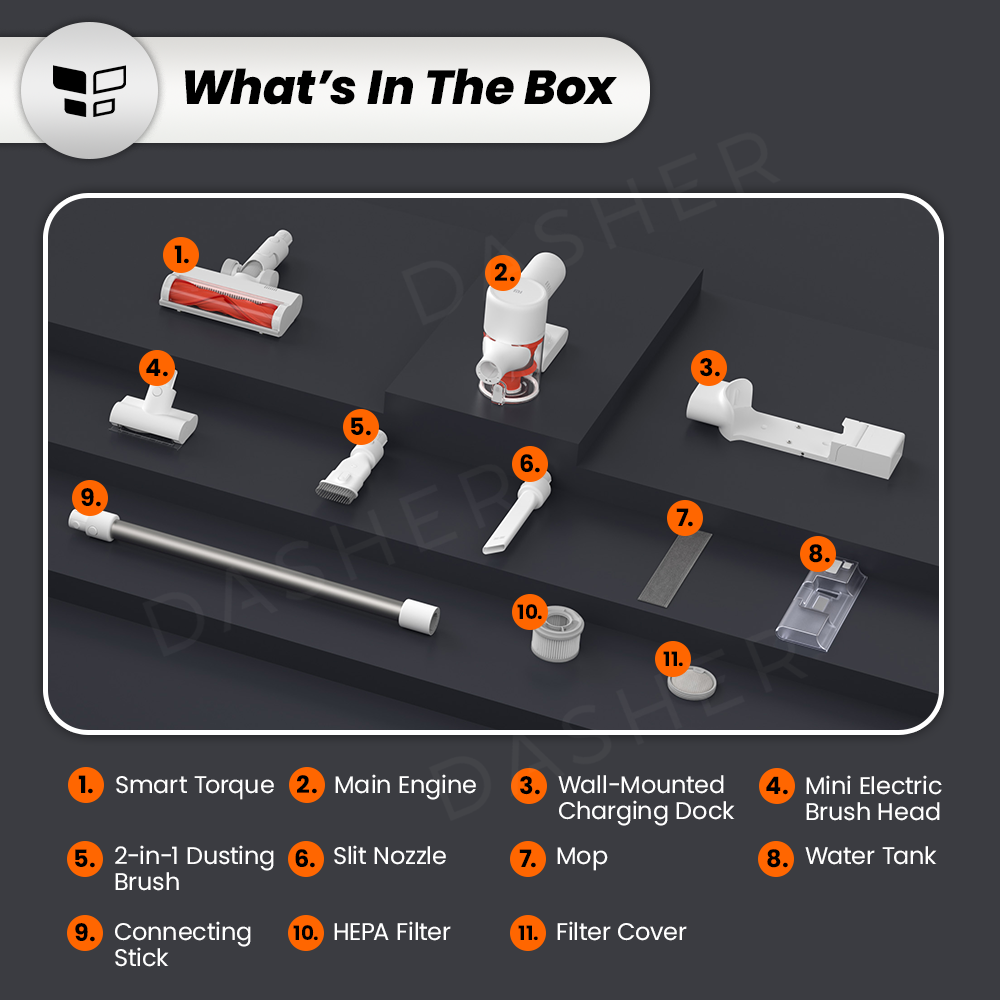 What's In The Box

DASHER

1.
2.
3.
4.
5.
6.
7.
8.
9.
10.
11.

DASHER

DASHER

1. Smart Torque
2. Main Engine
3. Wall-Mounted Charging Dock
4. Mini Electric Brush Head
5. 2-in-1 Dusting Brush
6. Slit Nozzle
7. Mop
8. Water Tank
9. Connecting Stick
10. HEPA Filter
11. Filter Cover