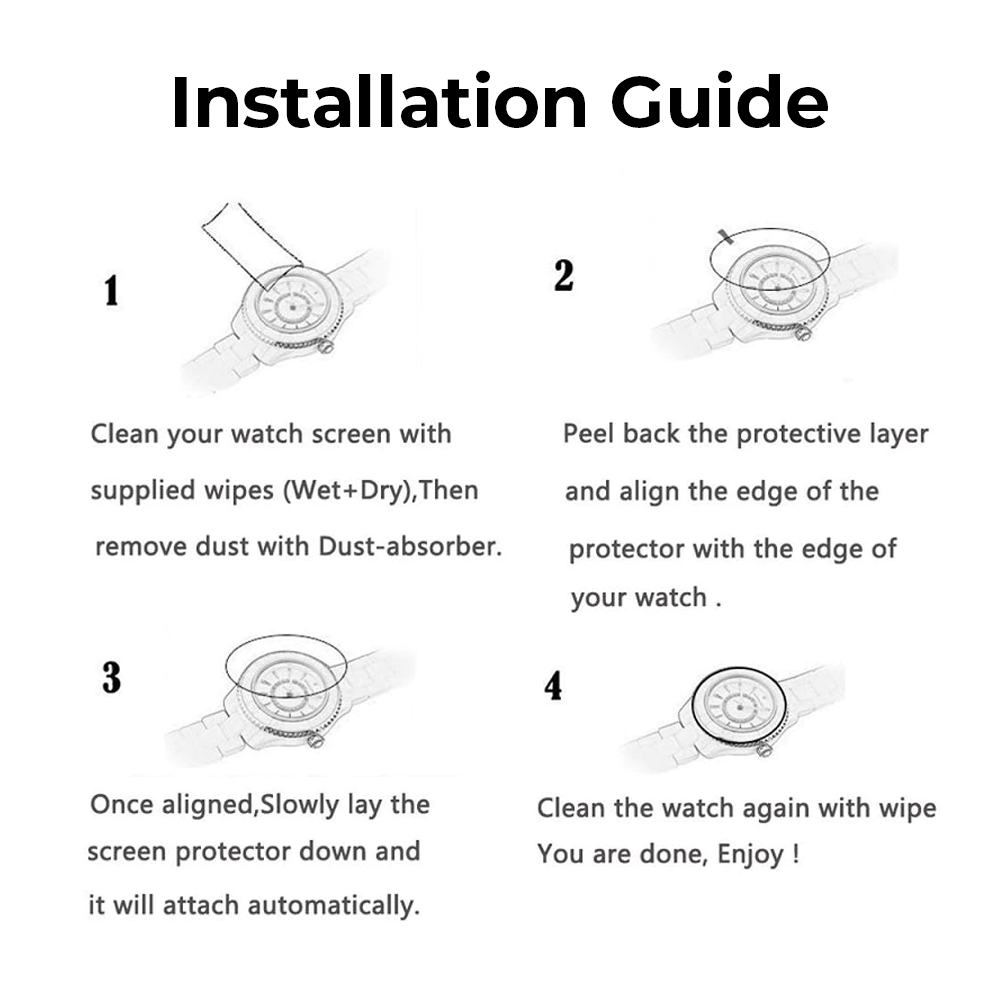 Installation Guide

1

Clean your watch screen with supplied wipes (Wet+Dry),Then remove dust with Dust-absorber.

2

Peel back the protective layer and align the edge of the protector with the edge of your watch .

3

Once aligned,Slowly lay the screen protector down and it will attach automatically.

4

Clean the watch again with wipe You are done, Enjoy !