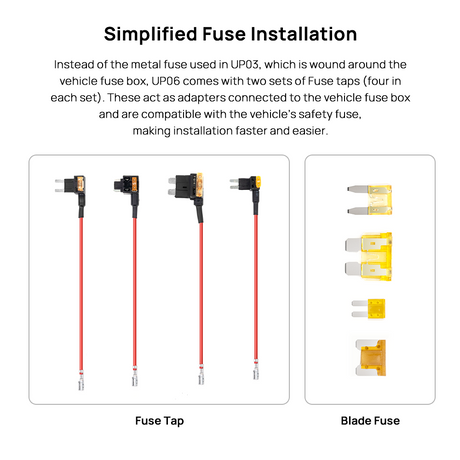 Simplified Fuse Installation

Instead of the metal fuse used in UP03, which is wound around the vehicle fuse box, UP06 comes with two sets of Fuse taps (four in each set). These act as adapters connected to the vehicle fuse box and are compatible with the vehicle's safety fuse, making installation faster and easier.

Fuse Tap

Blade Fuse