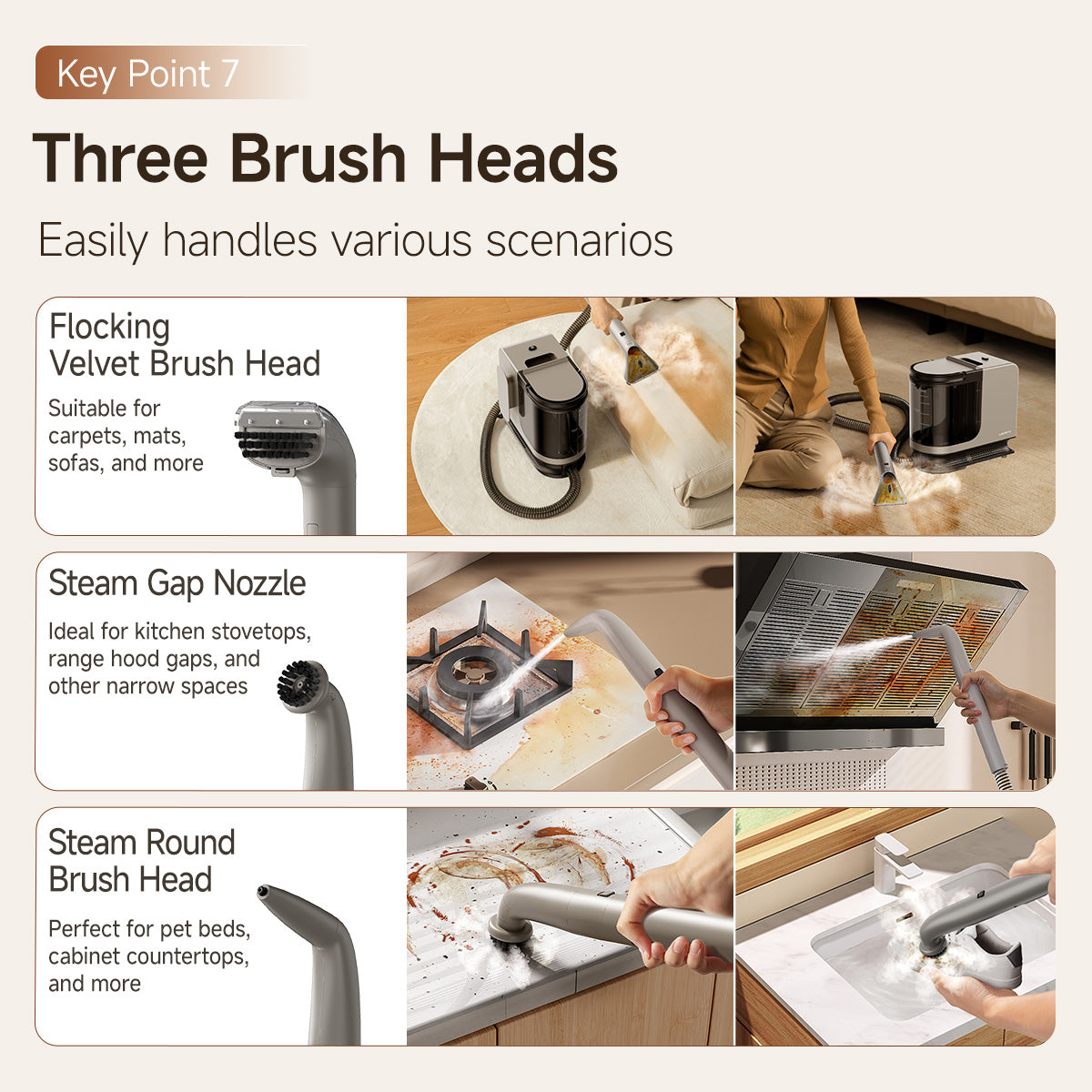 Key Point 7

Three Brush Heads

Easily handles various scenarios

Flocking Velvet Brush Head

Suitable for carpets, mats, sofas, and more

Steam Gap Nozzle

Ideal for kitchen stovetops, range hood gaps, and other narrow spaces

Steam Round Brush Head

Perfect for pet beds, cabinet countertops, and more