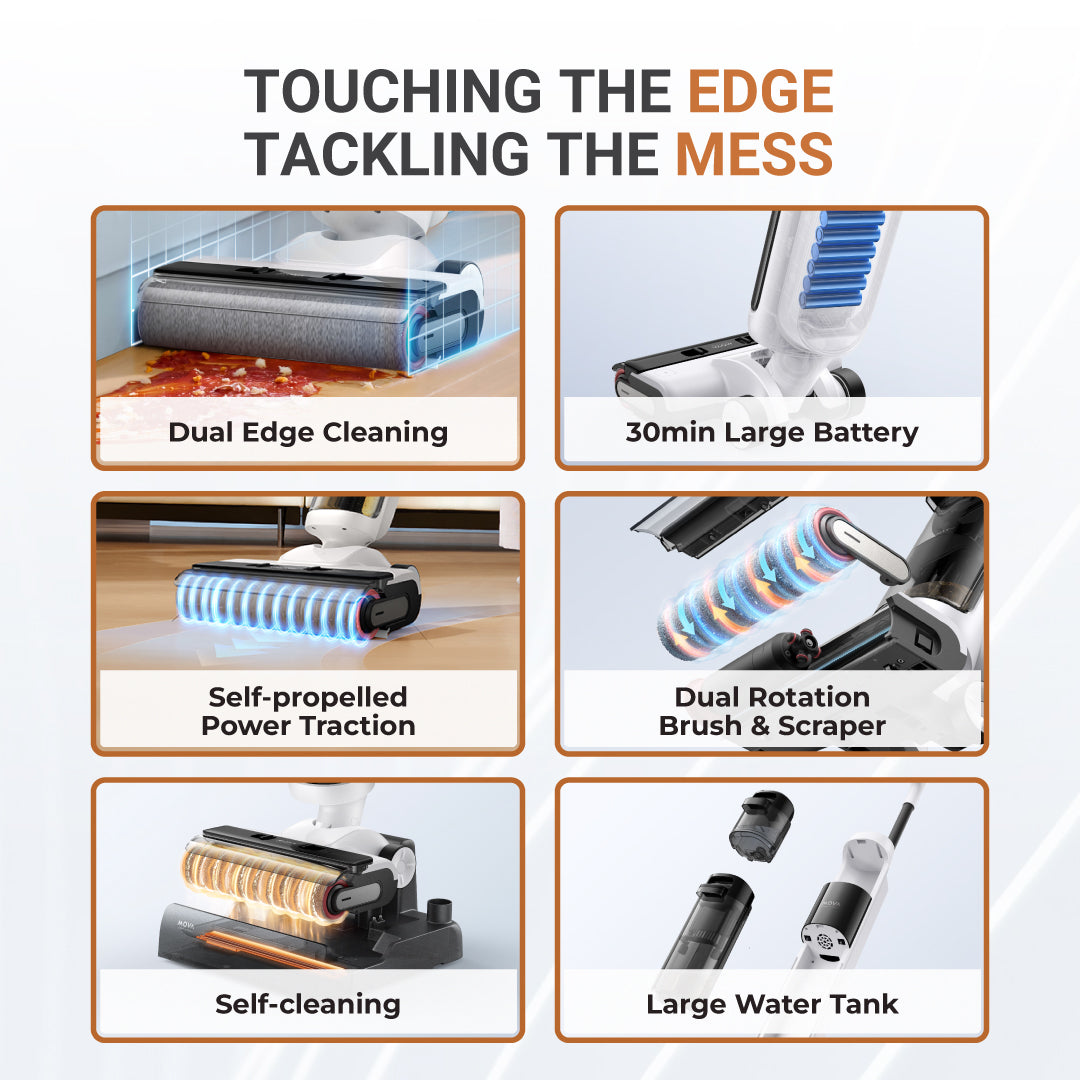 TOUCHING THE EDGE
TACKLING THE MESS

Dual Edge Cleaning

30min Large Battery

Self-propelled
Power Traction

Dual Rotation
Brush & Scraper

MOVA

Self-cleaning

MOVA

Large Water Tank