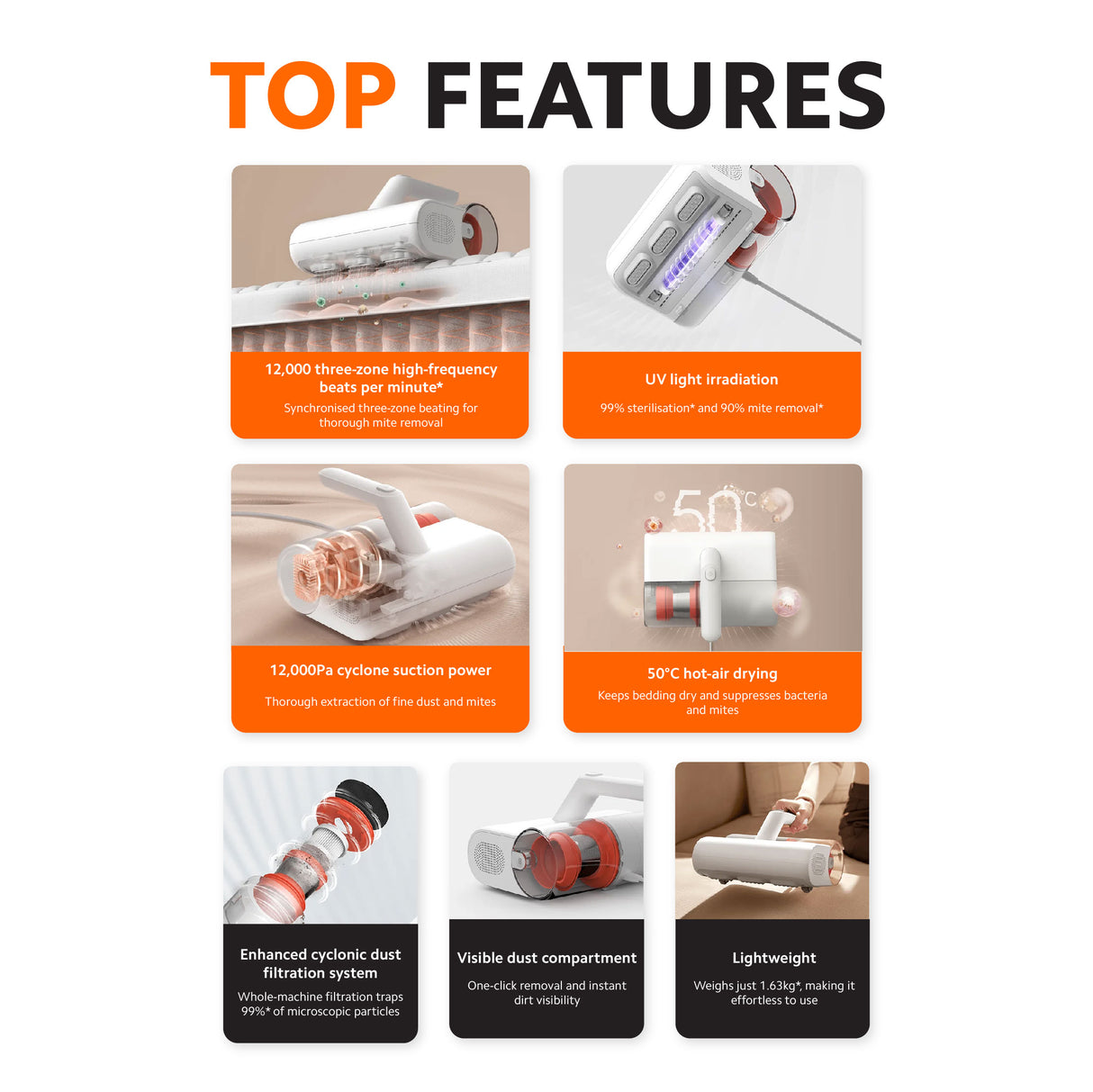 TOP FEATURES

12,000 three-zone high-frequency beats per minute*

Synchronised three-zone beating for thorough mite removal

UV light irradiation

99% sterilisation* and 90% mite removal*

12,000Pa cyclone suction power

Thorough extraction of fine dust and mites

50°C

50°C hot-air drying

Keeps bedding dry and suppresses bacteria and mites

Enhanced cyclonic dust filtration system

Whole-machine filtration traps 99%* of microscopic particles

Visible dust compartment

One-click removal and instant dirt visibility

Lightweight

Weighs just 1.63kg*, making it effortless to use