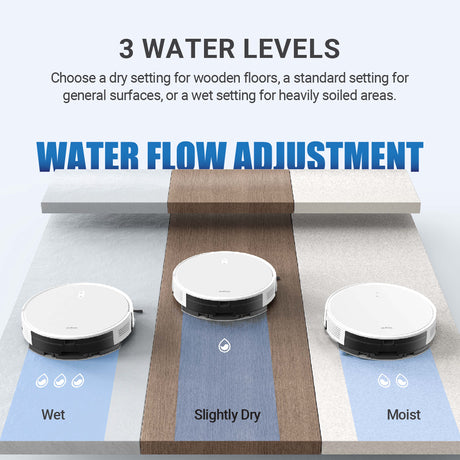 3 WATER LEVELS

Choose a dry setting for wooden floors, a standard setting for general surfaces, or a wet setting for heavily soiled areas.

WATER FLOW ADJUSTMENT

Wet

Slightly Dry

Moist