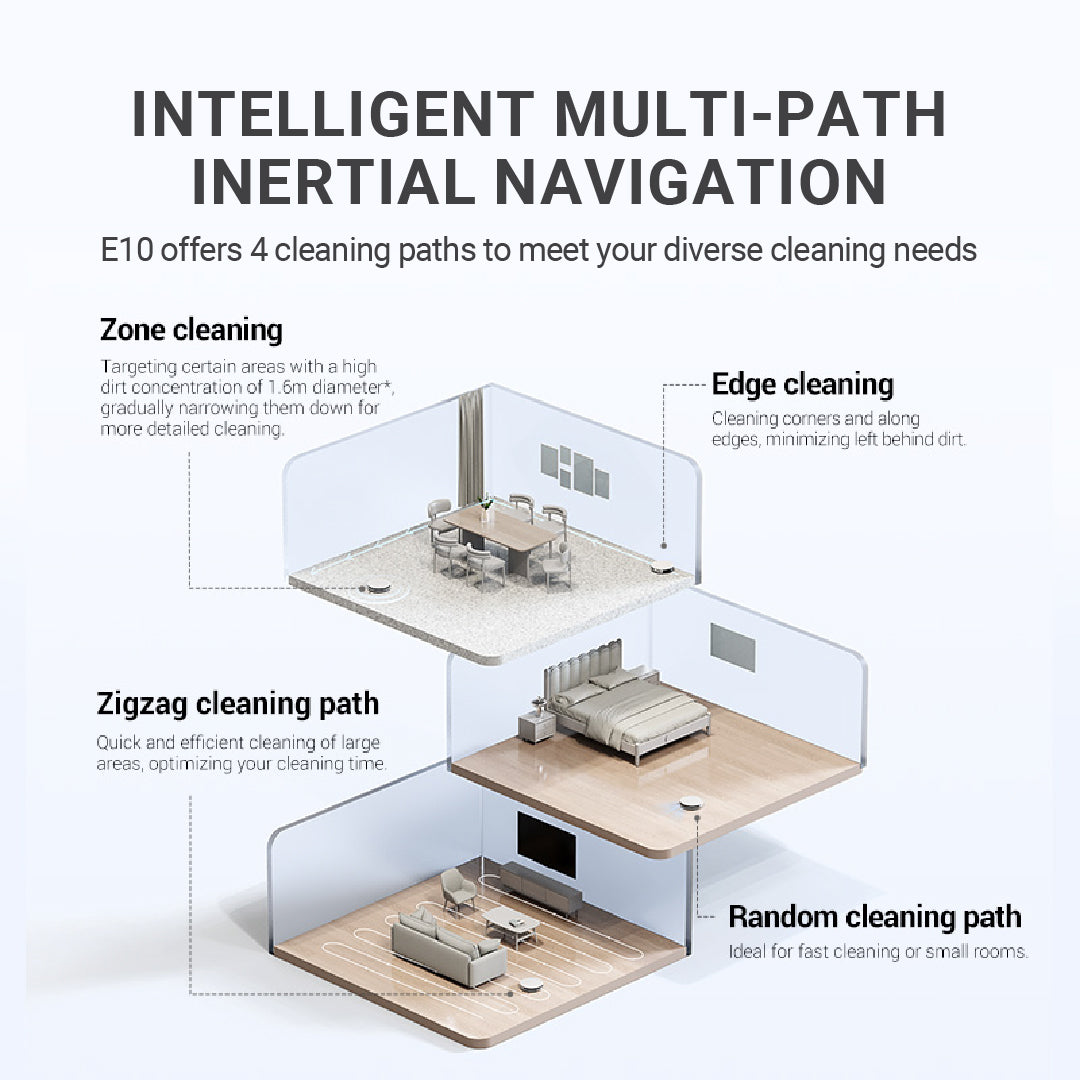 INTELLIGENT MULTI-PATH INERTIAL NAVIGATION

E10 offers 4 cleaning paths to meet your diverse cleaning needs

Zone cleaning

Targeting certain areas with a high dirt concentration of 1.6m diameter*, gradually narrowing them down for more detailed cleaning.

Edge cleaning

Cleaning corners and along edges, minimizing left behind dirt.

Zigzag cleaning path

Quick and efficient cleaning of large areas, optimizing your cleaning time.

Random cleaning path

Ideal for fast cleaning or small rooms.