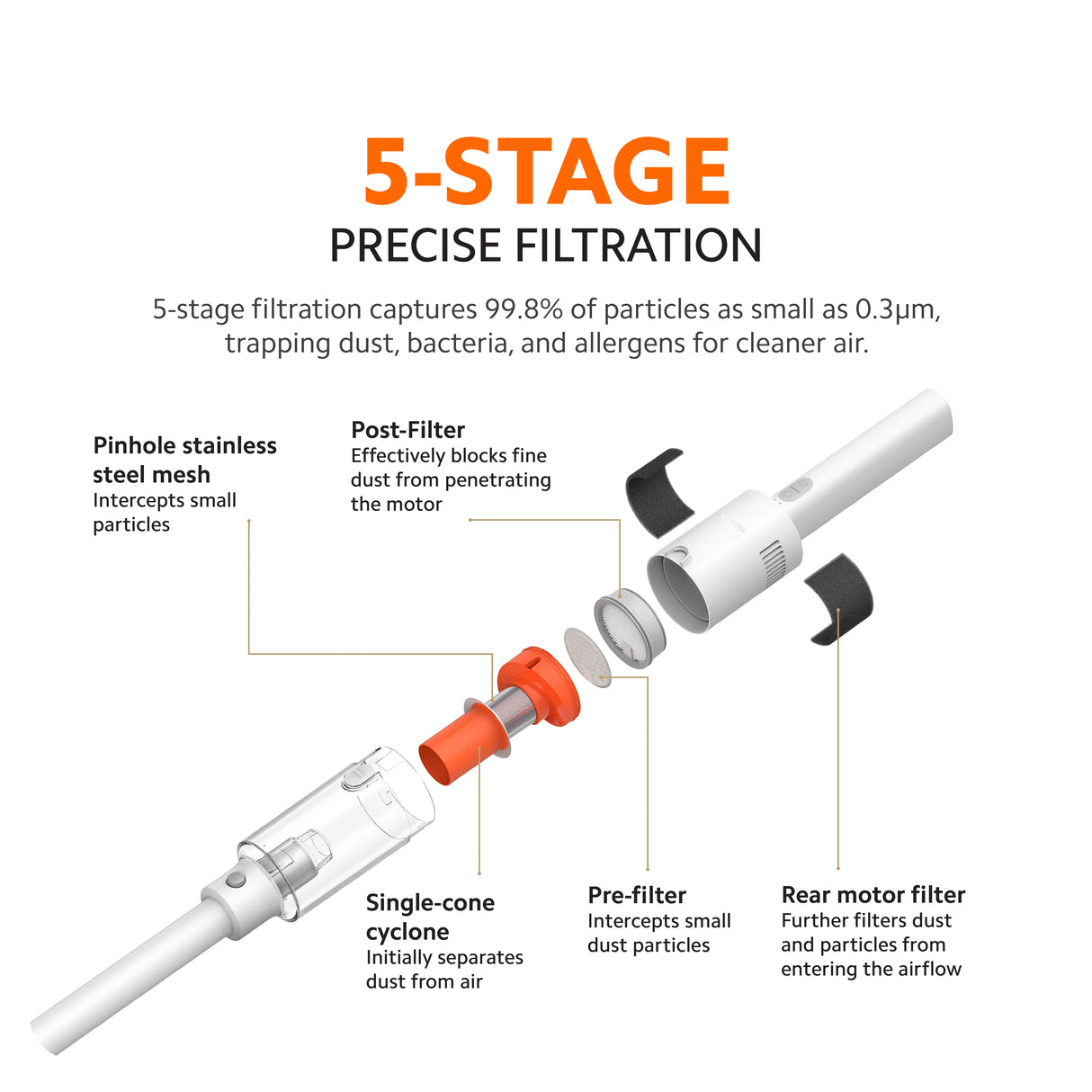 5-STAGE
PRECISE FILTRATION

5-stage filtration captures 99.8% of particles as small as 0.3μm, trapping dust, bacteria, and allergens for cleaner air.

Pinhole stainless steel mesh
Intercepts small particles

Post-Filter
Effectively blocks fine dust from penetrating the motor

Single-cone cyclone
Initially separates dust from air

Pre-filter
Intercepts small dust particles

Rear motor filter
Further filters dust and particles from entering the airflow