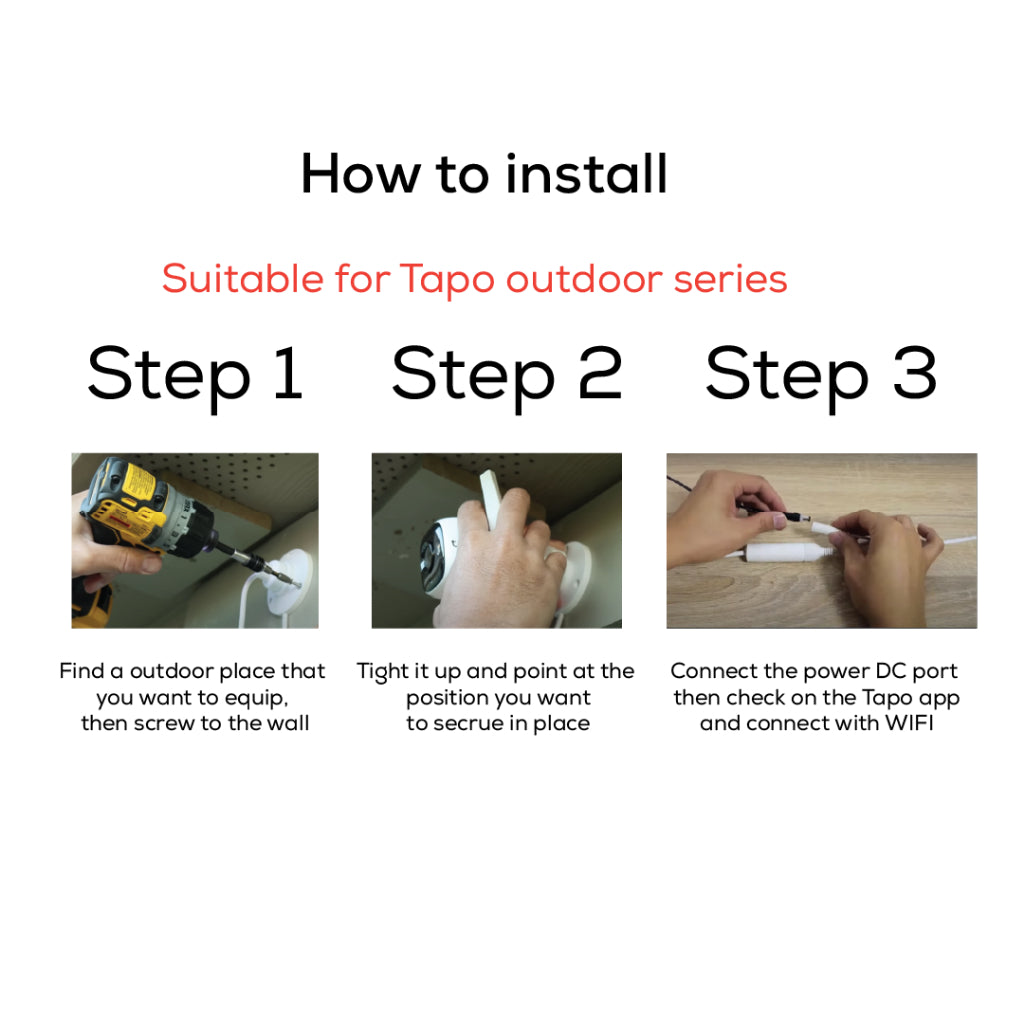 How to install

Suitable for Tapo outdoor series

Step 1

Find a outdoor place that you want to equip, then screw to the wall

Step 2

Tight it up and point at the position you want to secrue in place

Step 3

Connect the power DC port then check on the Tapo app and connect with WIFI