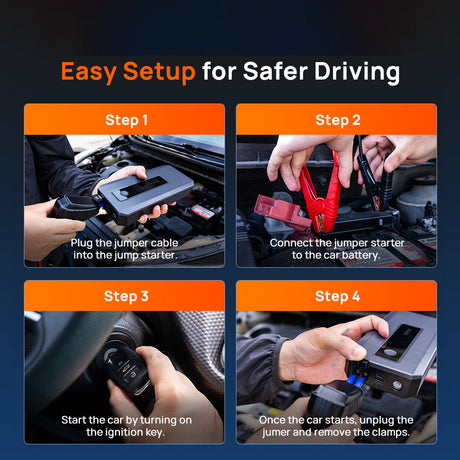 Easy Setup for Safer Driving

Step 1

Plug the jumper cable into the jump starter.

Step 2

Connect the jumper starter to the car battery.

Step 3

Start the car by turning on the ignition key.

Step 4

Once the car starts, unplug the jumer and remove the clamps.