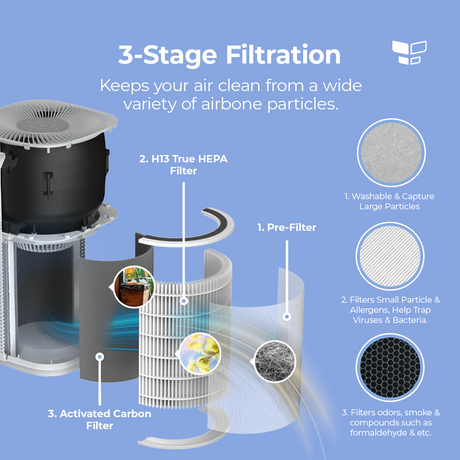 3-Stage Filtration

Keeps your air clean from a wide variety of airbone particles.

2. H13 True HEPA Filter

1. Pre-Filter

3. Activated Carbon Filter

1. Washable & Capture Large Particles

2. Filters Small Particle & Allergens, Help Trap Viruses & Bacteria.

3. Filters odors, smoke & compounds such as formaldehyde & etc.