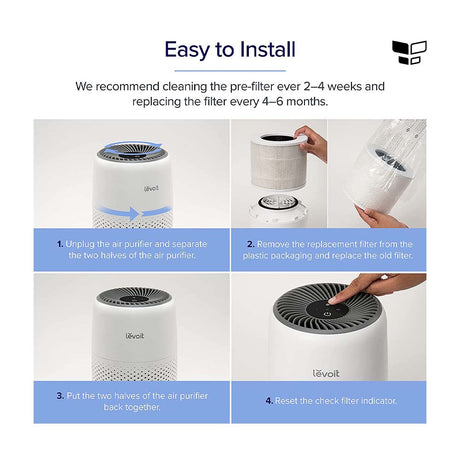 Easy to Install

We recommend cleaning the pre-filter ever 2–4 weeks and replacing the filter every 4–6 months.

lēvoit

1. Unplug the air purifier and separate the two halves of the air purifier.

2. Remove the replacement filter from the plastic packaging and replace the old filter.

lēvoit

3. Put the two halves of the air purifier back together.

lēvoit

4. Reset the check filter indicator.