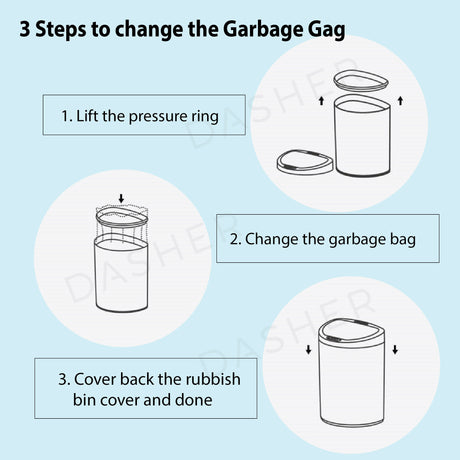 3 Steps to change the Garbage Gag

1. Lift the pressure ring

DASHER

2. Change the garbage bag

DASHER

3. Cover back the rubbish bin cover and done

DASHER