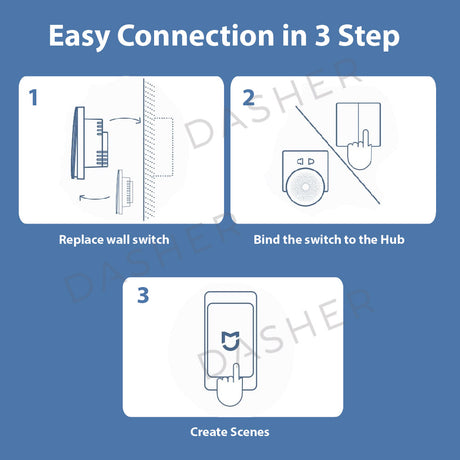 Easy Connection in 3 Step

1

Replace wall switch

2

Bind the switch to the Hub

3

Create Scenes

DASHER

DASHER

DASHER