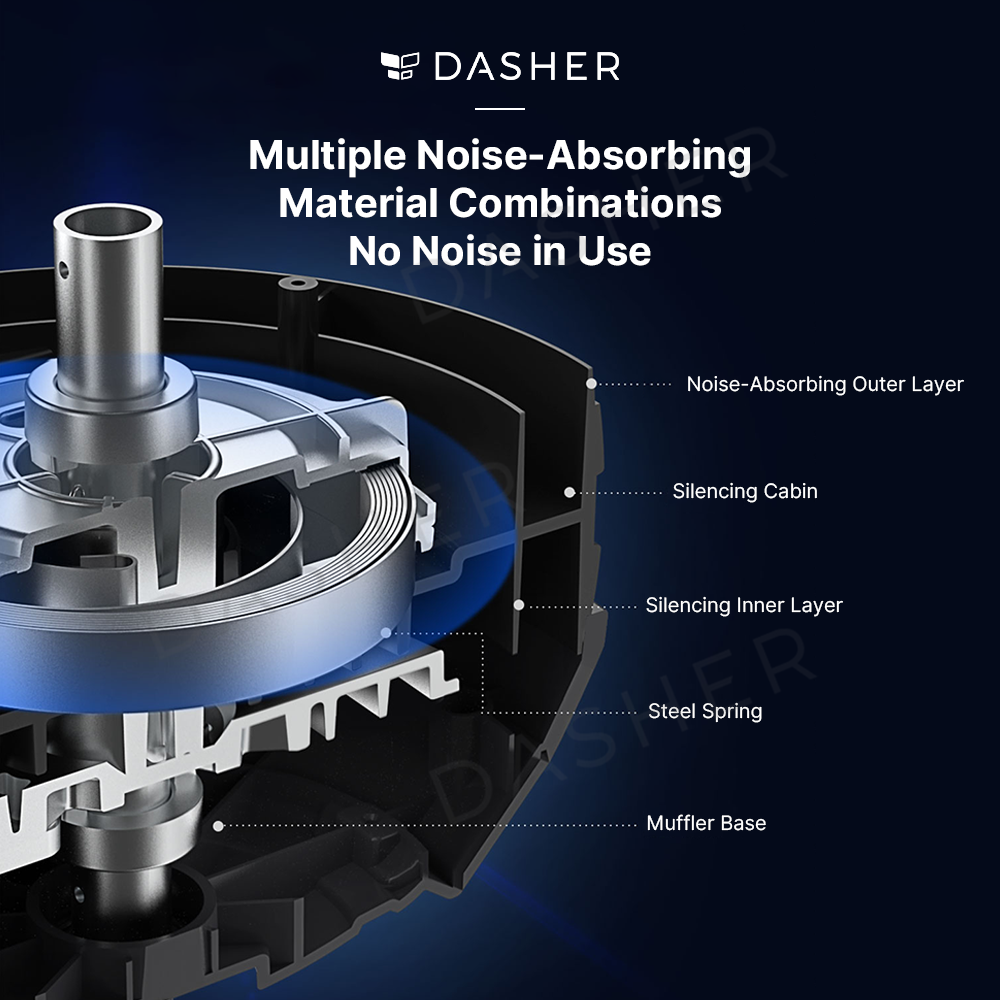 DASHER

Multiple Noise-Absorbing Material Combinations No Noise in Use

Noise-Absorbing Outer Layer

Silencing Cabin

Silencing Inner Layer

Steel Spring

Muffler Base

DASHER

DASHER

DASHER