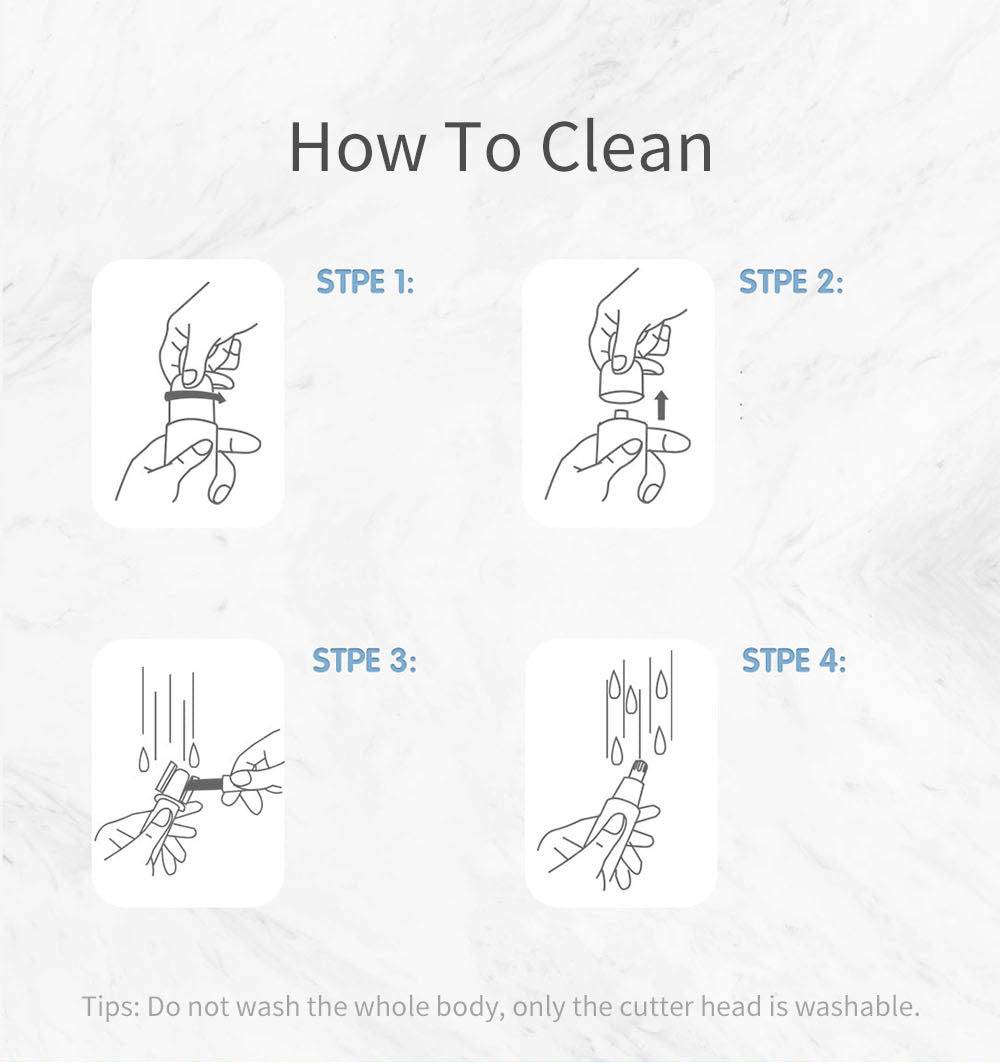 How To Clean

STPE 1:

STPE 2:

STPE 3:

STPE 4:

Tips: Do not wash the whole body, only the cutter head is washable.