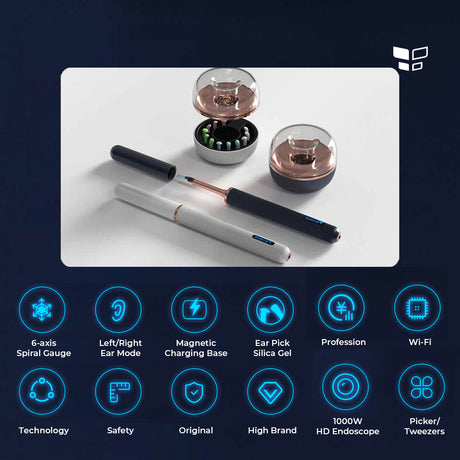 6-axis Spiral Gauge

Left/Right Ear Mode

Magnetic Charging Base

Ear Pick Silica Gel

Profession

Wi-Fi

Technology

Safety

Original

High Brand

1000W HD Endoscope

Picker/ Tweezers